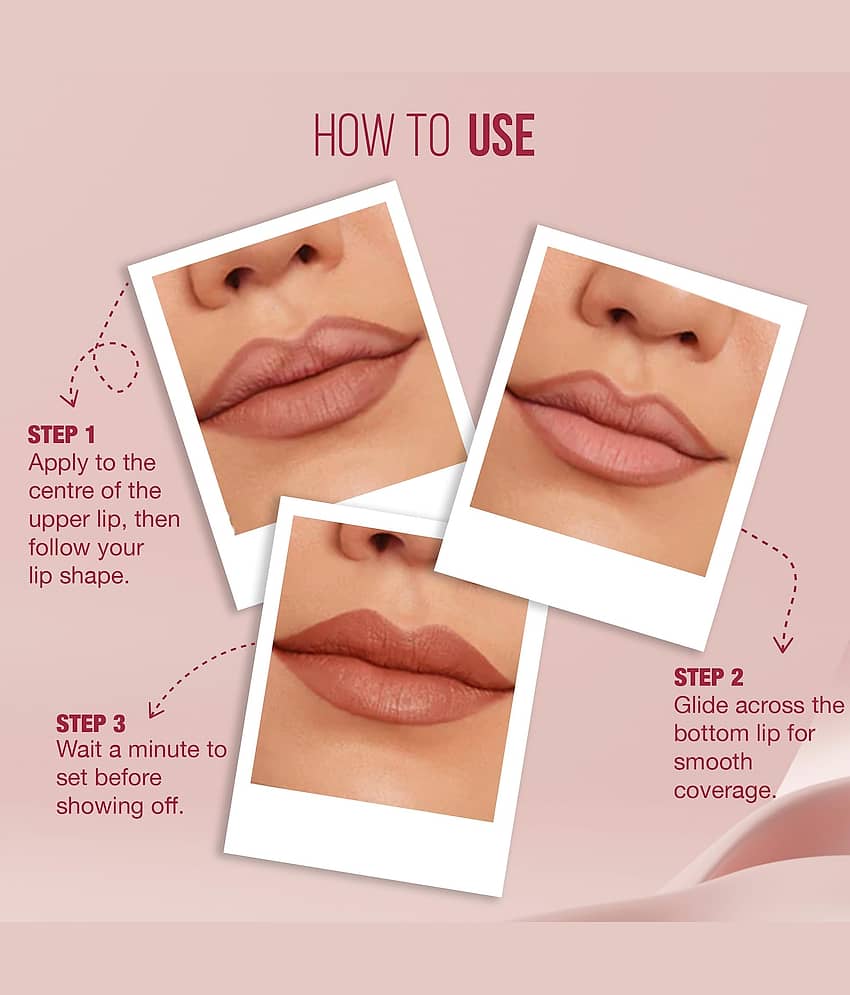 HOW TO USE

STEP 1
Apply to the centre of the upper lip, then follow your lip shape.

STEP 2
Glide across the bottom lip for smooth coverage.

STEP 3
Wait a minute to set before showing off.