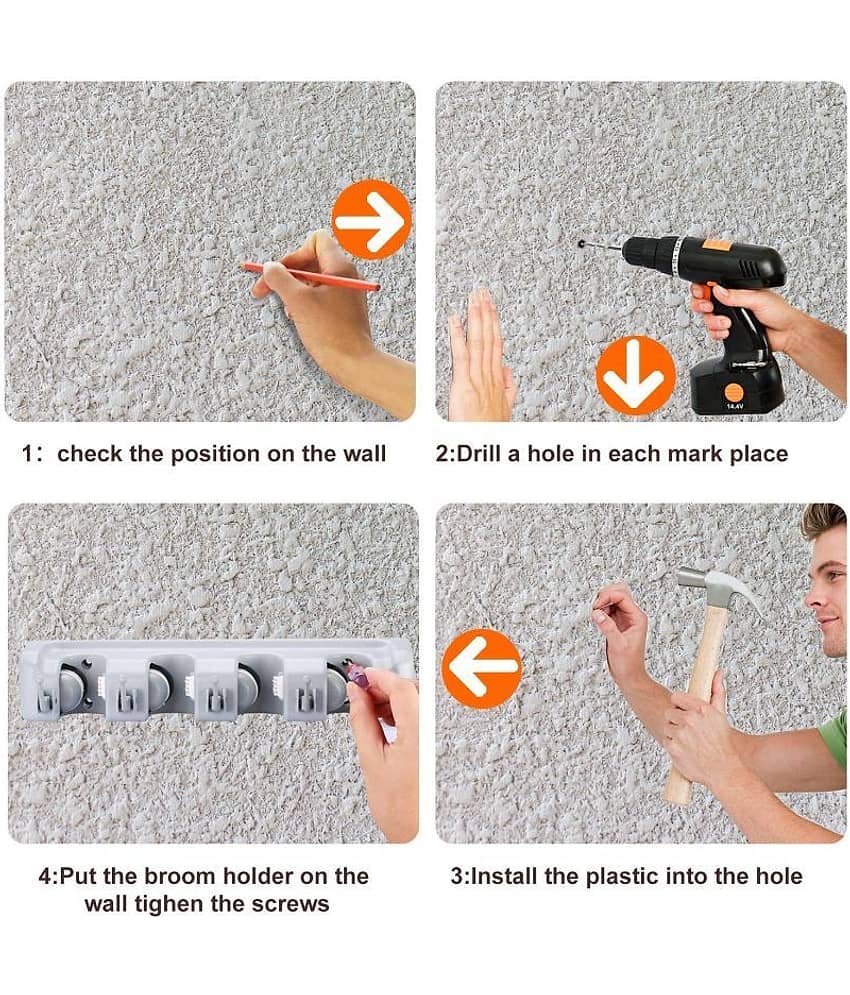 14.4V

1: check the position on the wall

2:Drill a hole in each mark place

4:Put the broom holder on the wall tighen the screws

3:Install the plastic into the hole