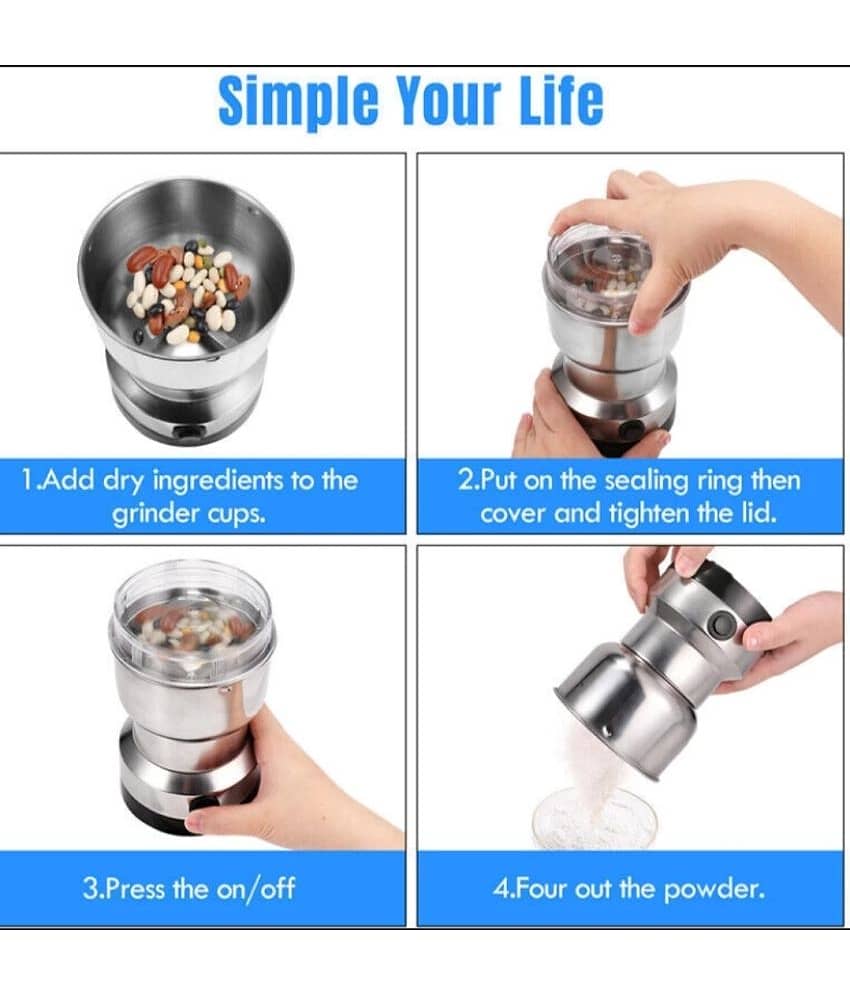 Simple Your Life

1.Add dry ingredients to the grinder cups.

2.Put on the sealing ring then cover and tighten the lid.

3.Press the on/off

4.Four out the powder.