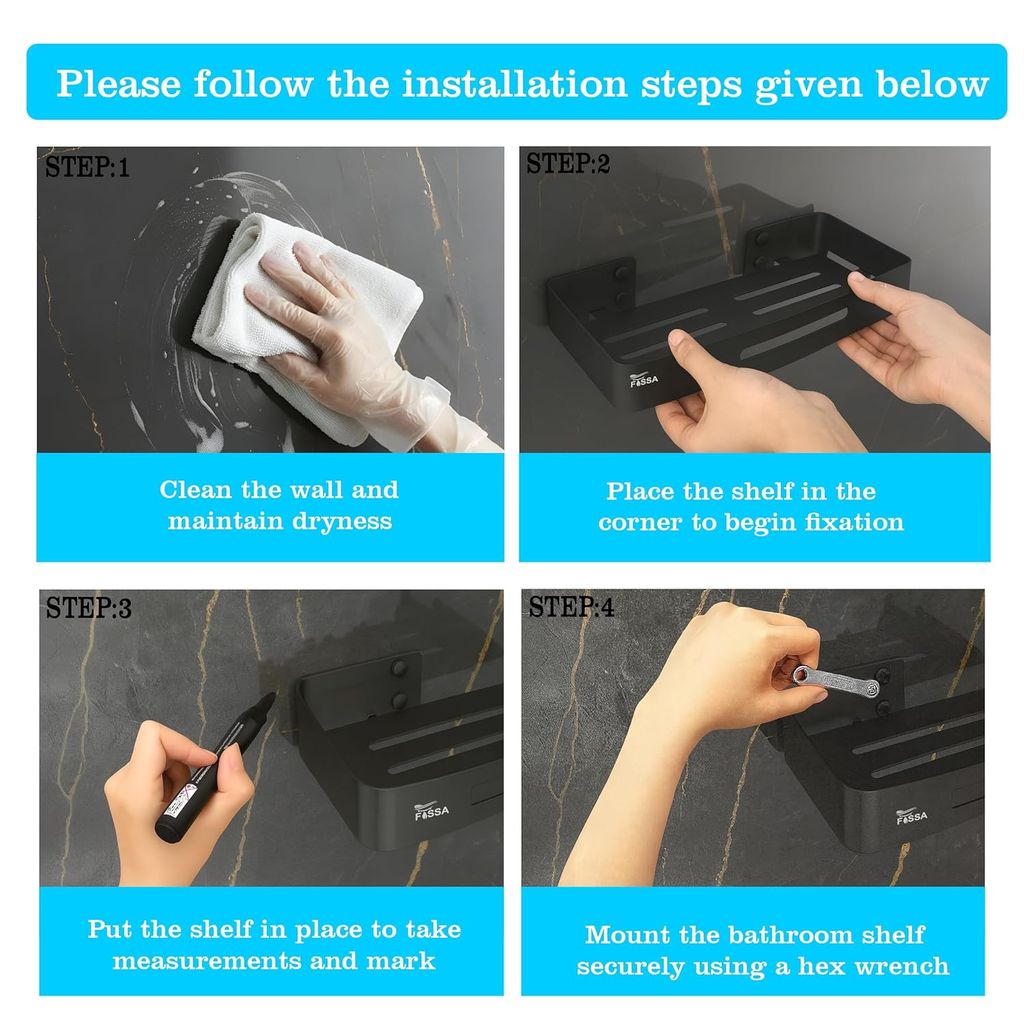 Please follow the installation steps given below

STEP:1

Clean the wall and maintain dryness

STEP:2

FOSSA

Place the shelf in the corner to begin fixation

STEP:3

FOSSA

Put the shelf in place to take measurements and mark

STEP:4

FOSSA

Mount the bathroom shelf securely using a hex wrench