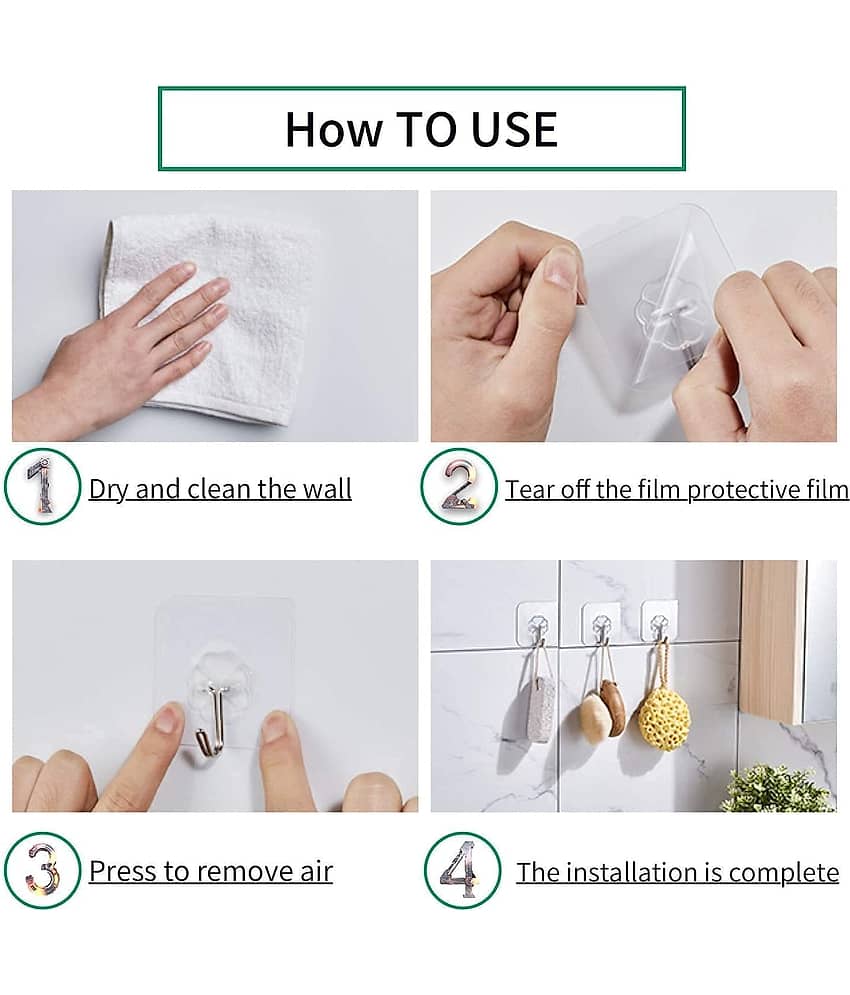 How TO USE

1 Dry and clean the wall

2 Tear off the film protective film

3 Press to remove air

4 The installation is complete