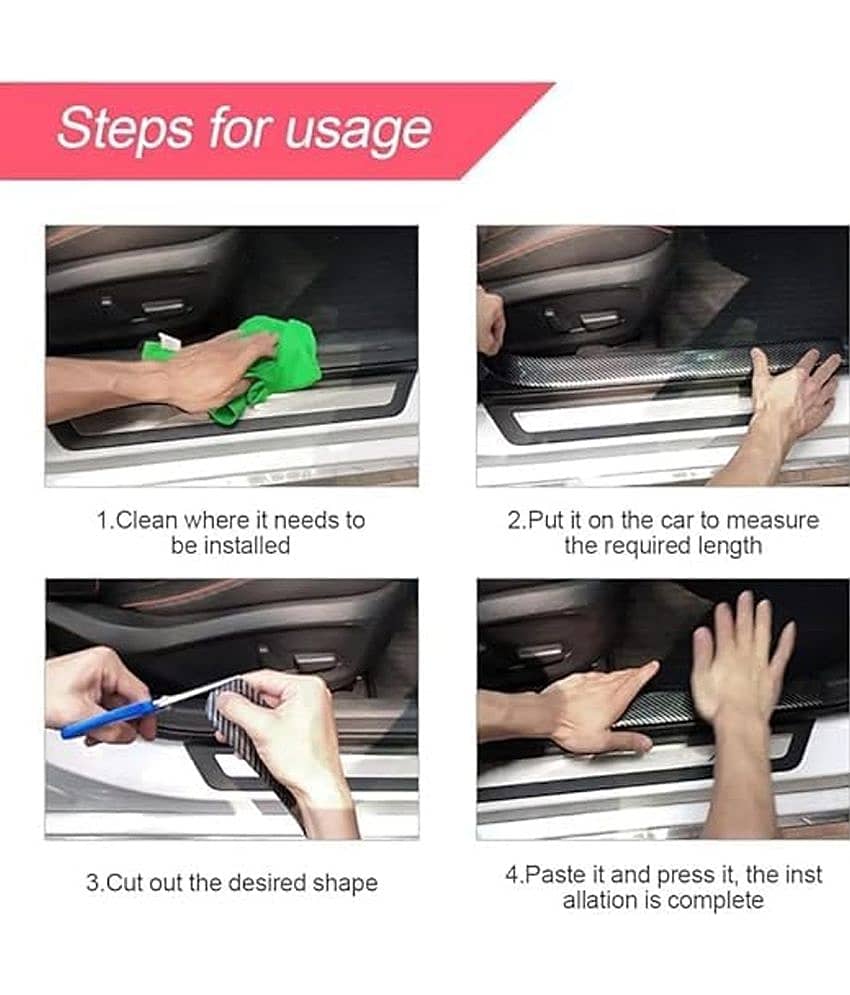 Steps for usage

1.Clean where it needs to be installed

2.Put it on the car to measure the required length

3.Cut out the desired shape

4.Paste it and press it, the inst allation is complete