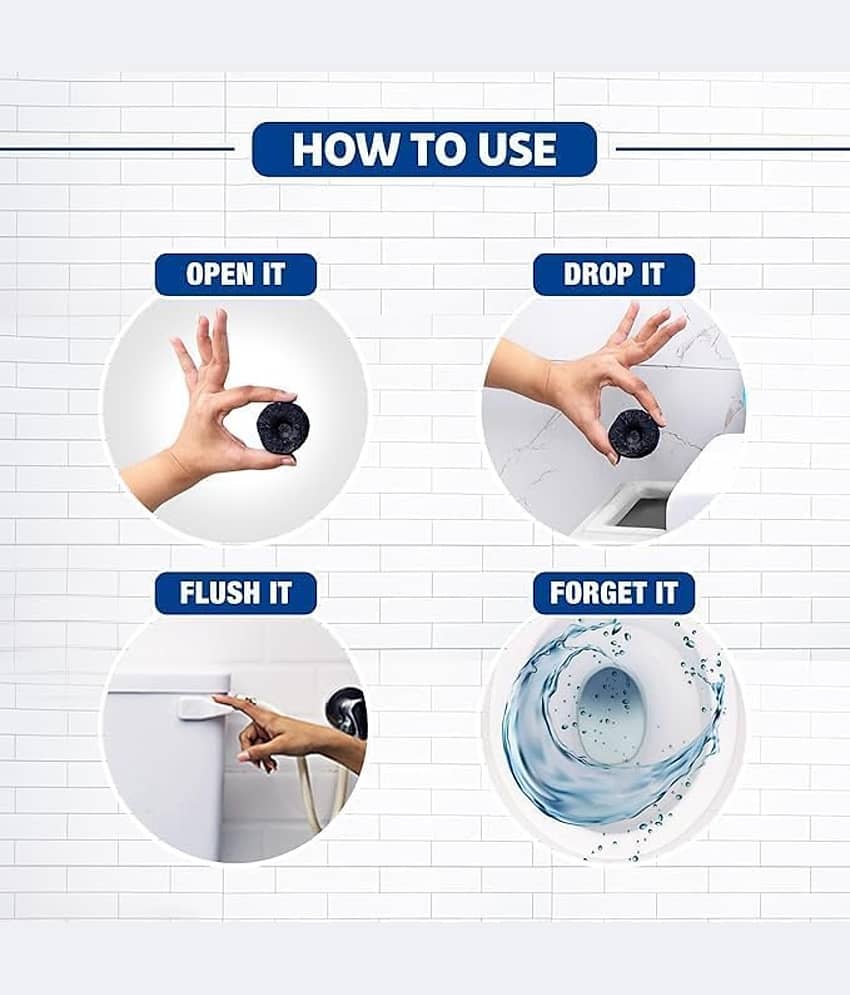 HOW TO USE

OPEN IT

DROP IT

FLUSH IT

FORGET IT