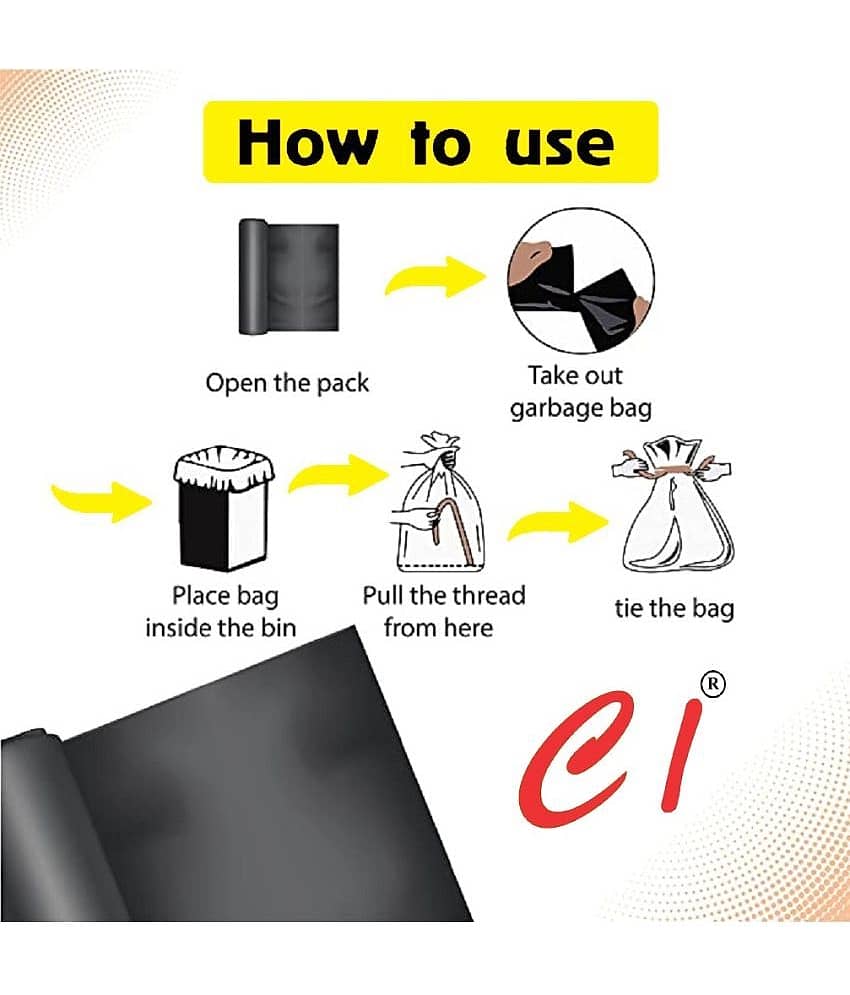 How to use

Open the pack

Take out garbage bag

Place bag inside the bin

Pull the thread from here

tie the bag

ei®