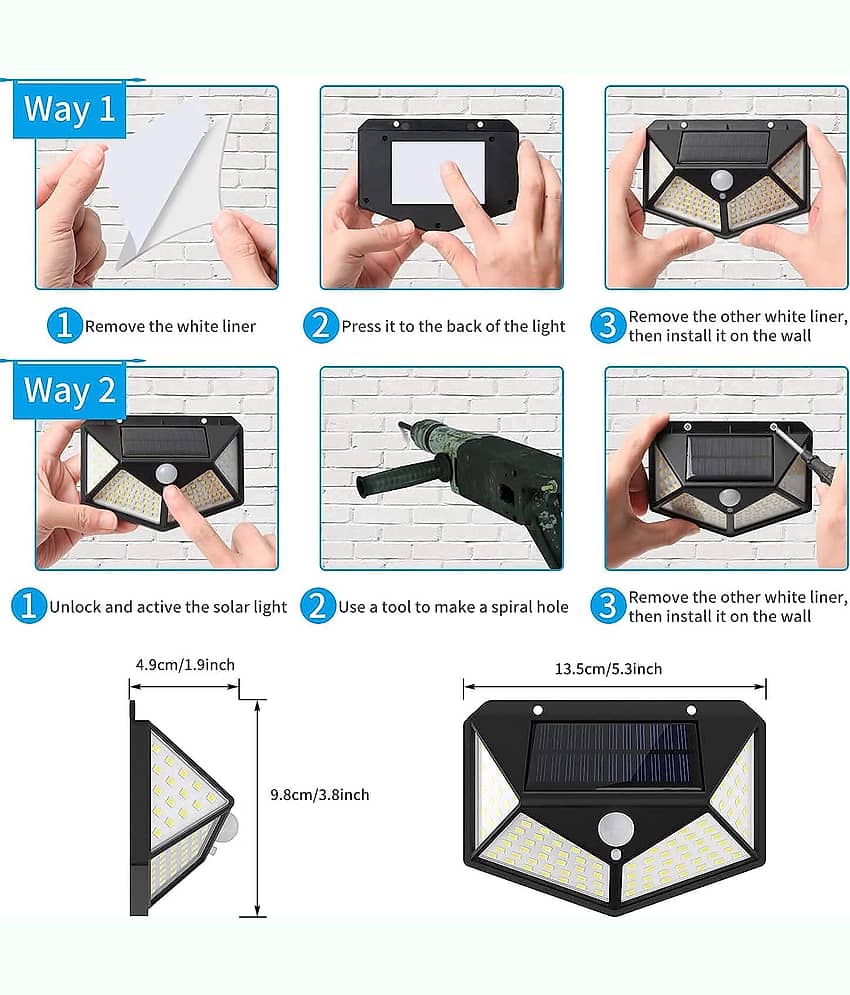 Way 1

1 Remove the white liner

2 Press it to the back of the light

3 Remove the other white liner, then install it on the wall

Way 2

1 Unlock and active the solar light

2 Use a tool to make a spiral hole

3 Remove the other white liner, then install it on the wall

4.9cm/1.9inch

9.8cm/3.8inch

13.5cm/5.3inch