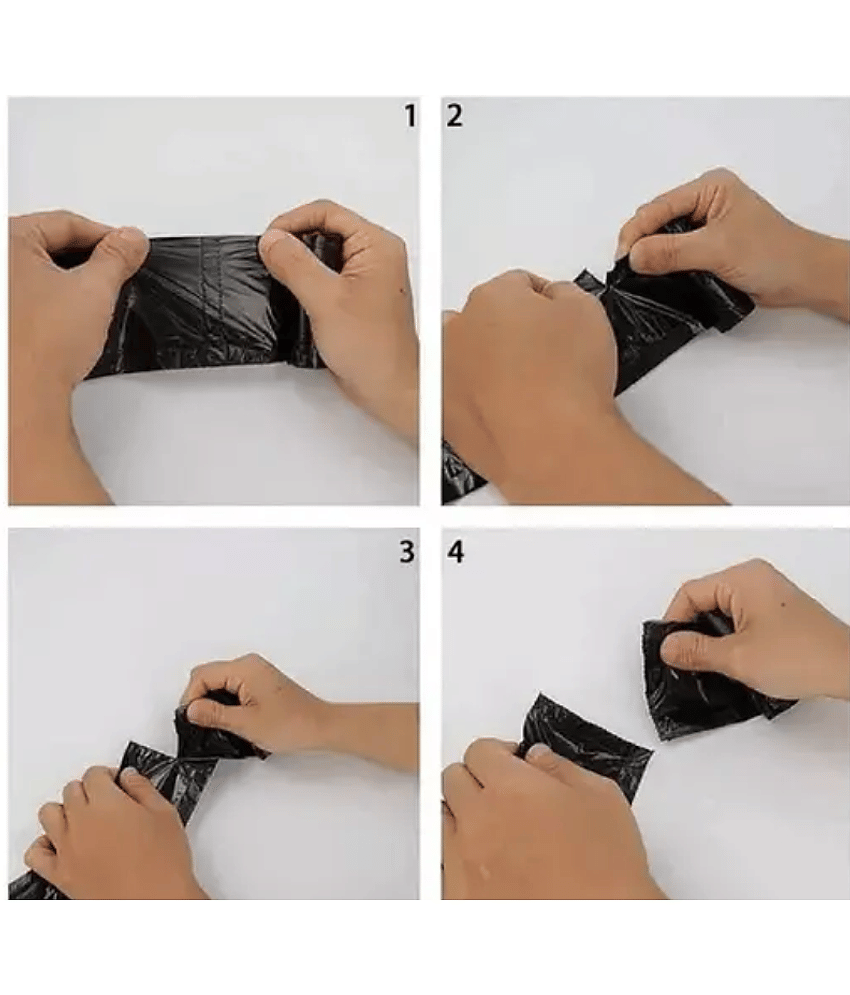 1
2
3
4