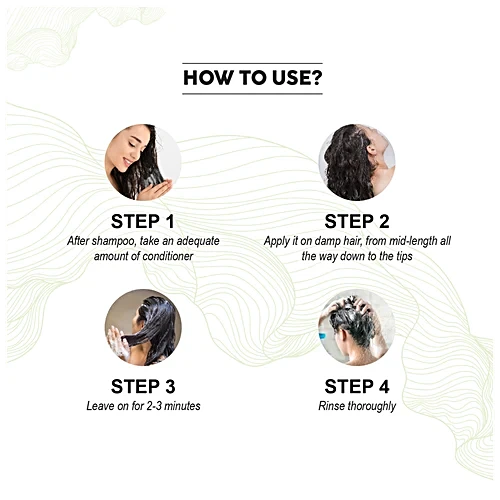 HOW TO USE?

STEP 1
After shampoo, take an adequate amount of conditioner

STEP 2
Apply it on damp hair, from mid-length all the way down to the tips

STEP 3
Leave on for 2-3 minutes

STEP 4
Rinse thoroughly