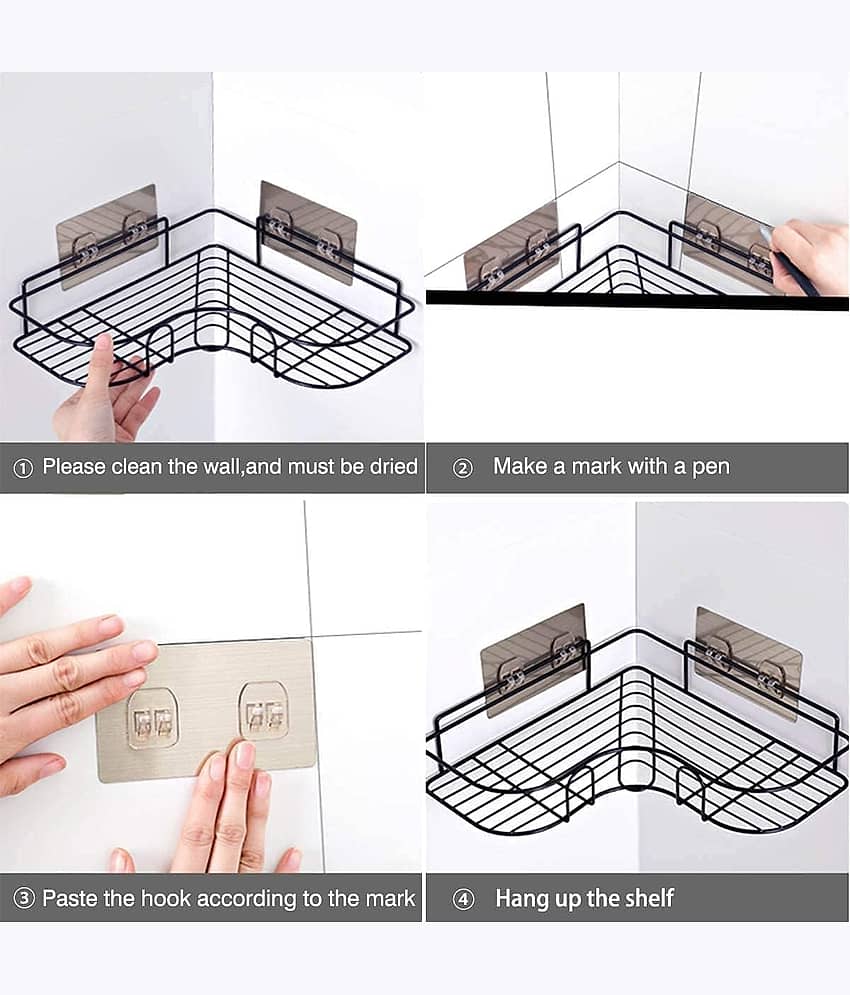 ① Please clean the wall,and must be dried

② Make a mark with a pen

③ Paste the hook according to the mark

④ Hang up the shelf