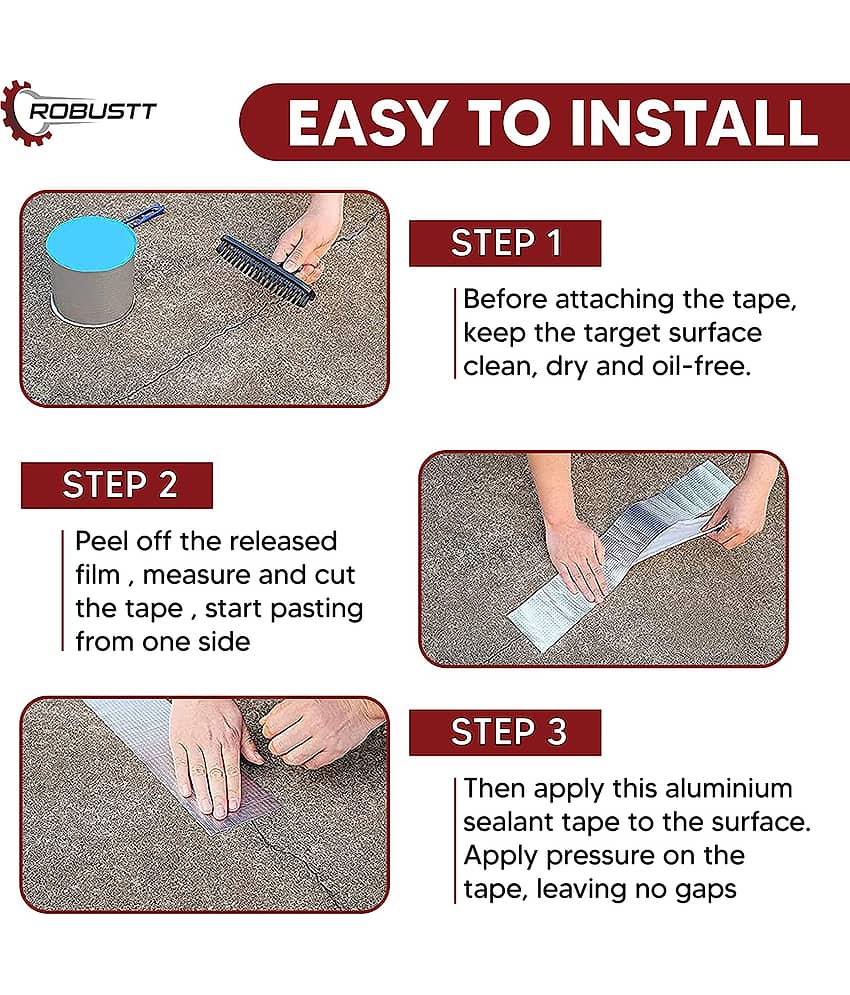 ROBUSTT

EASY TO INSTALL

STEP 1

Before attaching the tape, keep the target surface clean, dry and oil-free.

STEP 2

Peel off the released film , measure and cut the tape , start pasting from one side

STEP 3

Then apply this aluminium sealant tape to the surface. Apply pressure on the tape, leaving no gaps