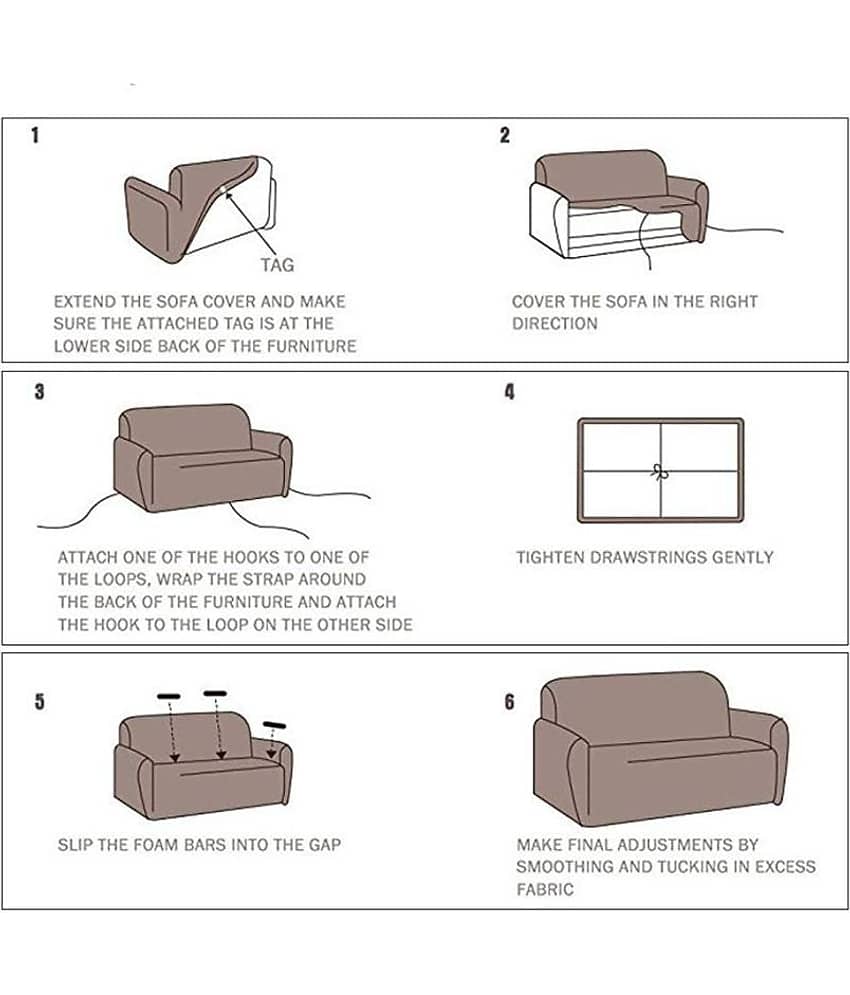 1

TAG

EXTEND THE SOFA COVER AND MAKE SURE THE ATTACHED TAG IS AT THE LOWER SIDE BACK OF THE FURNITURE

2

COVER THE SOFA IN THE RIGHT DIRECTION

3

ATTACH ONE OF THE HOOKS TO ONE OF THE LOOPS, WRAP THE STRAP AROUND THE BACK OF THE FURNITURE AND ATTACH THE HOOK TO THE LOOP ON THE OTHER SIDE

4

TIGHTEN DRAWSTRINGS GENTLY

5

SLIP THE FOAM BARS INTO THE GAP

6

MAKE FINAL ADJUSTMENTS BY SMOOTHING AND TUCKING IN EXCESS FABRIC