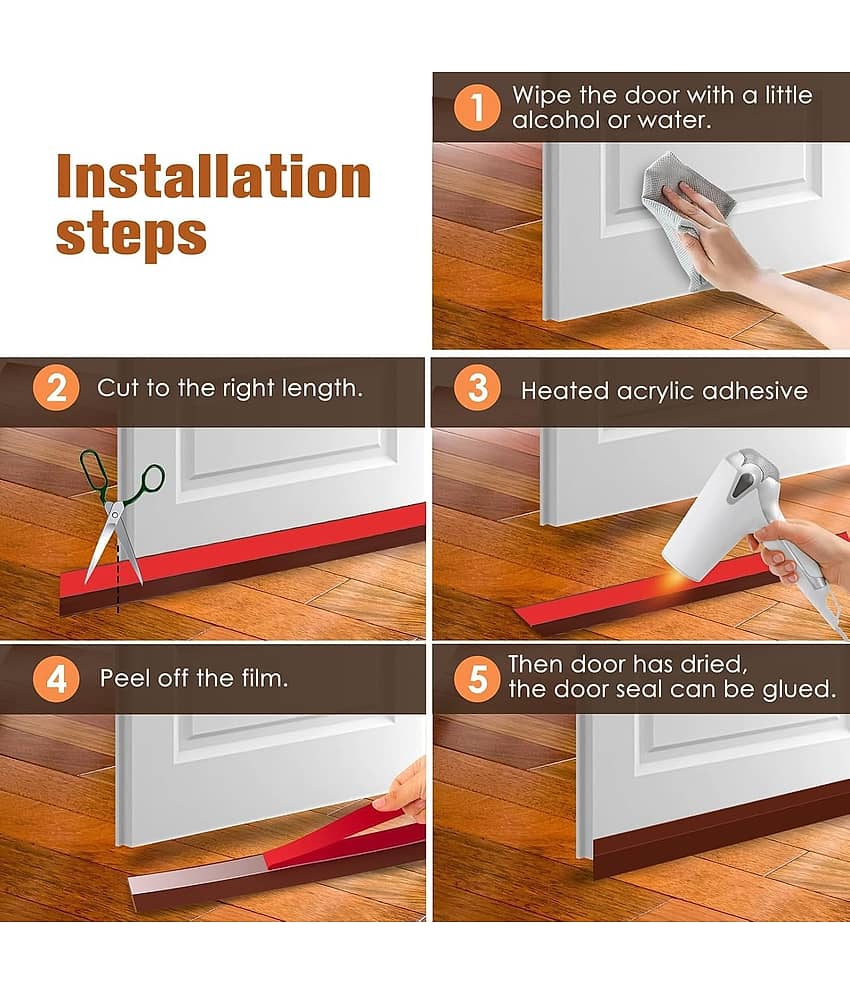 Installation steps

1 Wipe the door with a little alcohol or water.

2 Cut to the right length.

3 Heated acrylic adhesive

4 Peel off the film.

5 Then door has dried, the door seal can be glued.