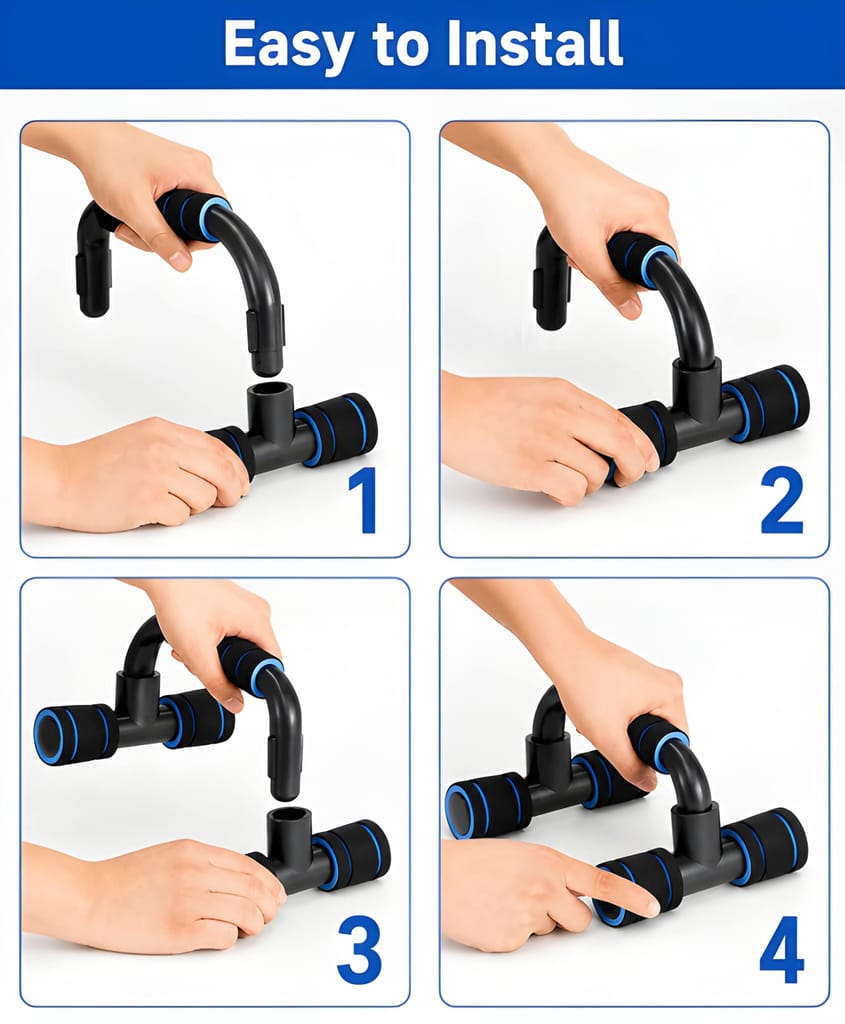 Easy to Install

1

2

3

4