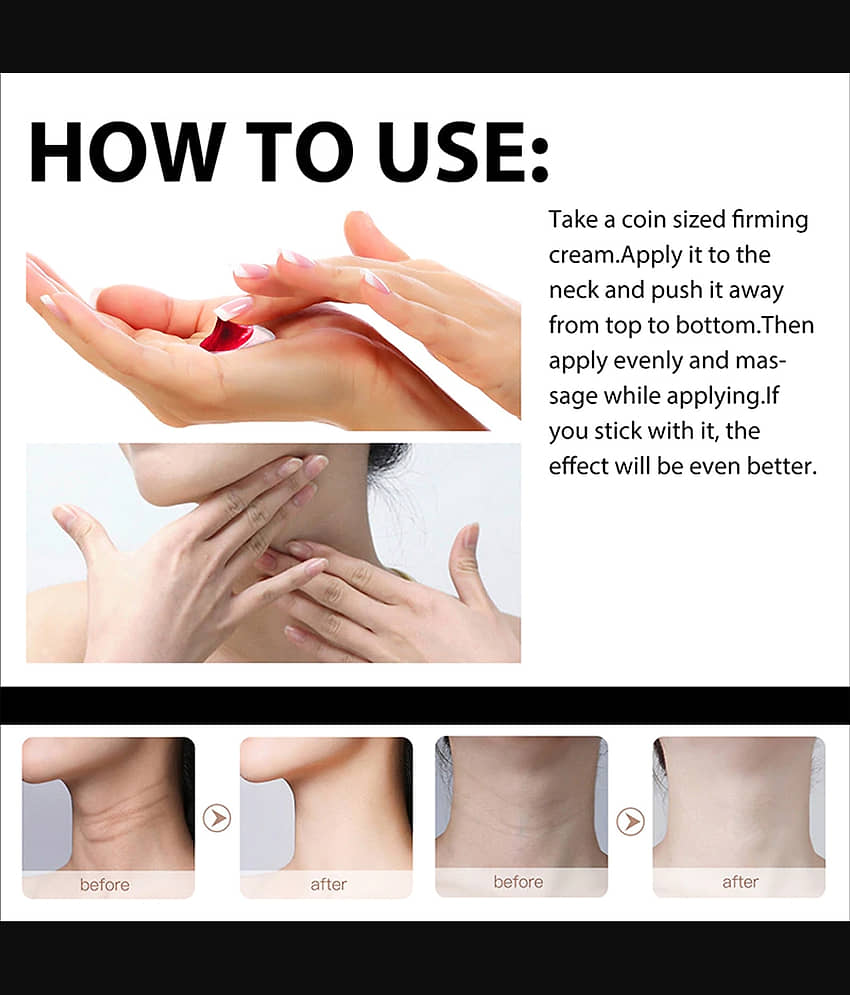 HOW TO USE:

Take a coin sized firming cream.Apply it to the neck and push it away from top to bottom.Then apply evenly and massage while applying.If you stick with it, the effect will be even better.

before

after

before

after