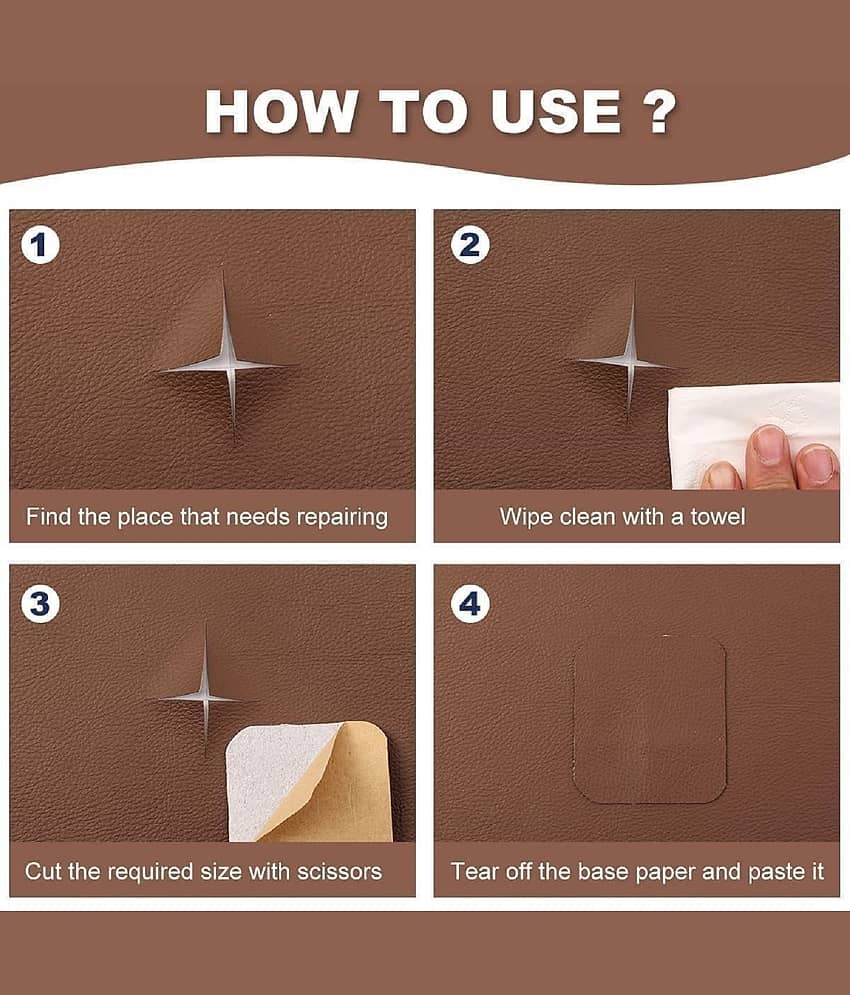 HOW TO USE ?

1

Find the place that needs repairing

2

Wipe clean with a towel

3

Cut the required size with scissors

4

Tear off the base paper and paste it