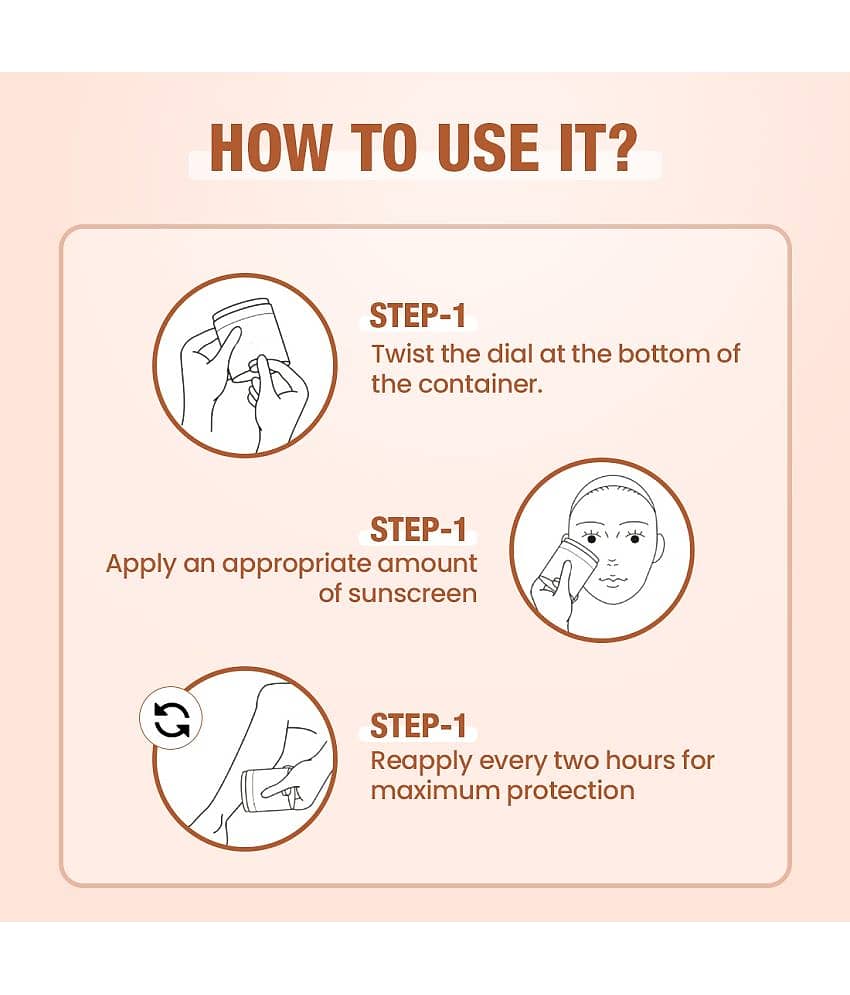 HOW TO USE IT?

STEP-1
Twist the dial at the bottom of the container.

STEP-1
Apply an appropriate amount of sunscreen

STEP-1
Reapply every two hours for maximum protection