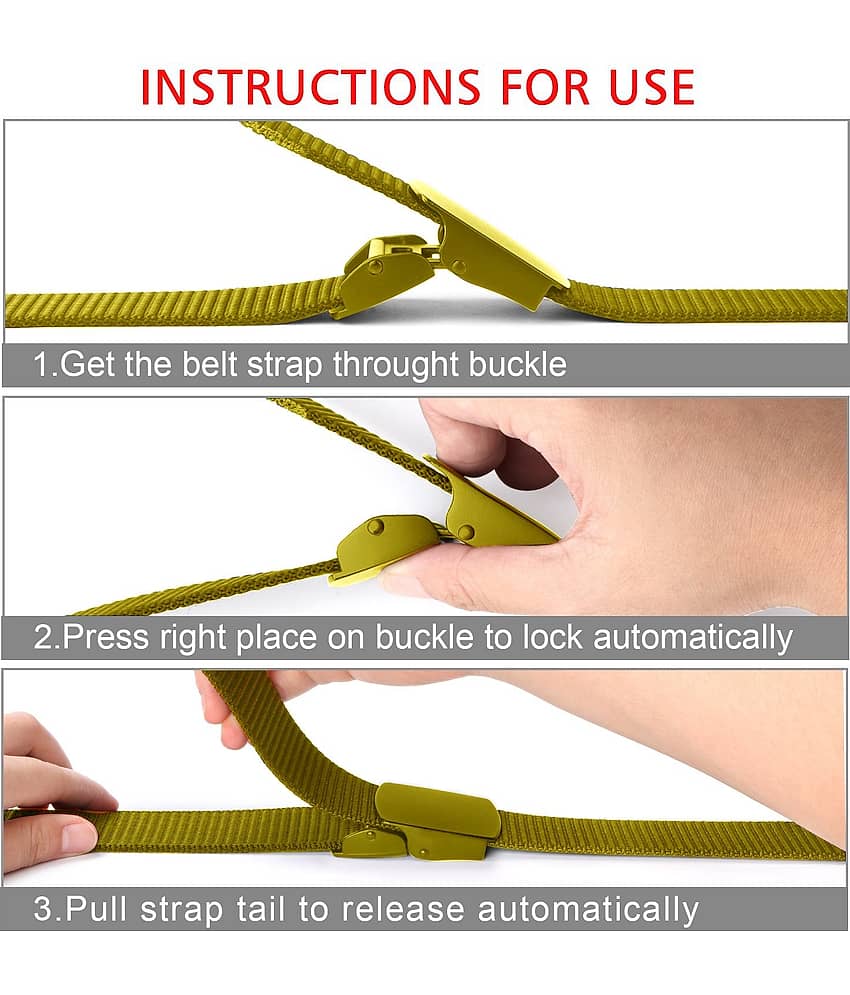 INSTRUCTIONS FOR USE

1.Get the belt strap throught buckle

2.Press right place on buckle to lock automatically

3.Pull strap tail to release automatically