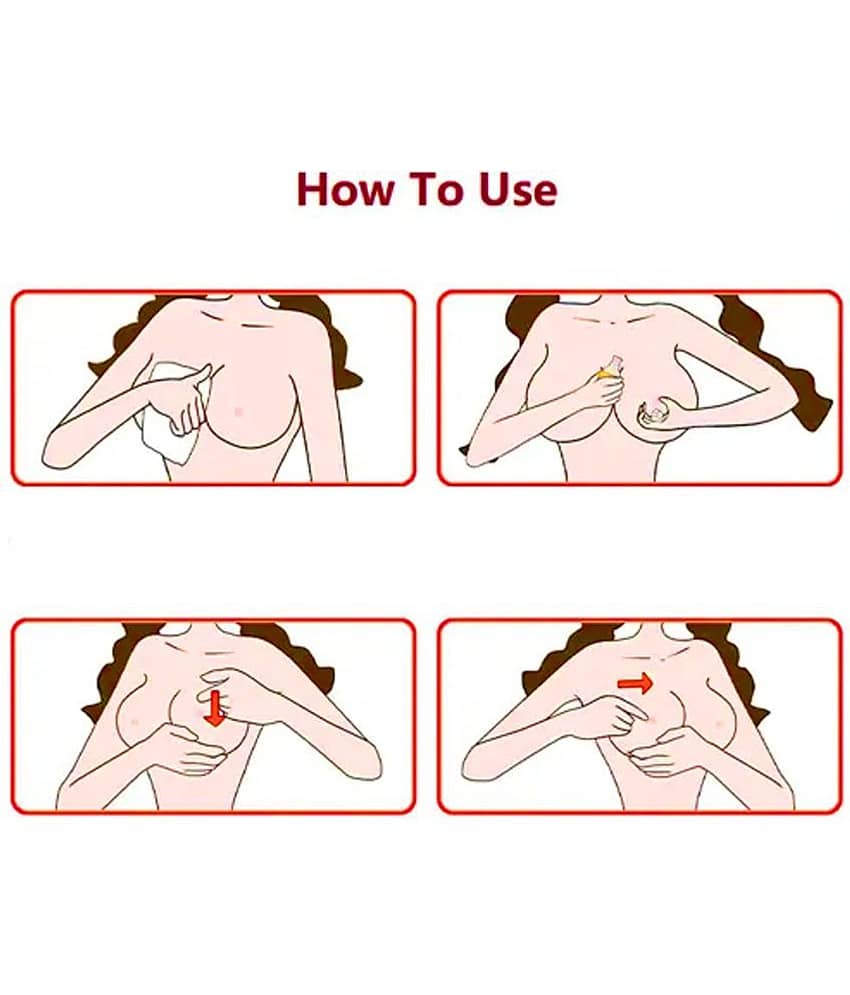 How To Use