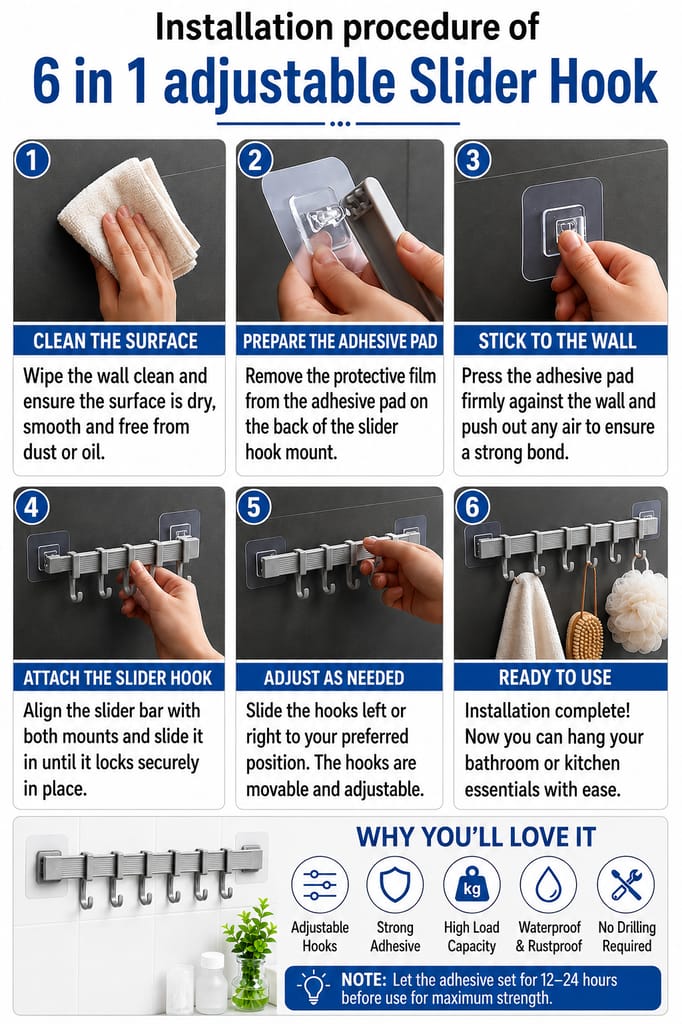 Installation procedure of
6 in 1 adjustable Slider Hook

1
CLEAN THE SURFACE
Wipe the wall clean and ensure the surface is dry, smooth and free from dust or oil.

2
PREPARE THE ADHESIVE PAD
Remove the protective film from the adhesive pad on the back of the slider hook mount.

3
STICK TO THE WALL
Press the adhesive pad firmly against the wall and push out any air to ensure a strong bond.

4
ATTACH THE SLIDER HOOK
Align the slider bar with both mounts and slide it in until it locks securely in place.

5
ADJUST AS NEEDED
Slide the hooks left or right to your preferred position. The hooks are movable and adjustable.

6
READY TO USE
Installation complete! Now you can hang your bathroom or kitchen essentials with ease.

WHY YOU'LL LOVE IT
Adjustable Hooks
Strong Adhesive
kg
High Load Capacity
Waterproof & Rustproof
No Drilling Required

NOTE: Let the adhesive set for 12–24 hours before use for maximum strength.