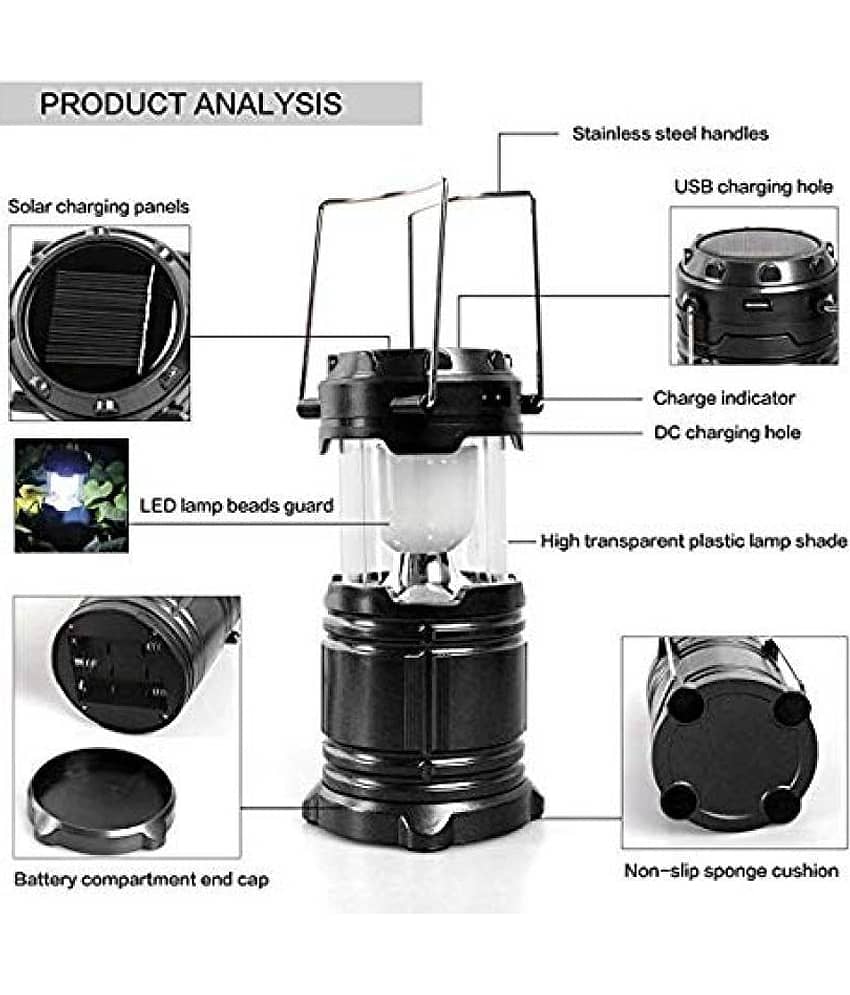 PRODUCT ANALYSIS

Stainless steel handles

Solar charging panels

USB charging hole

Charge indicator

DC charging hole

LED lamp beads guard

High transparent plastic lamp shade

Battery compartment end cap

Non-slip sponge cushion