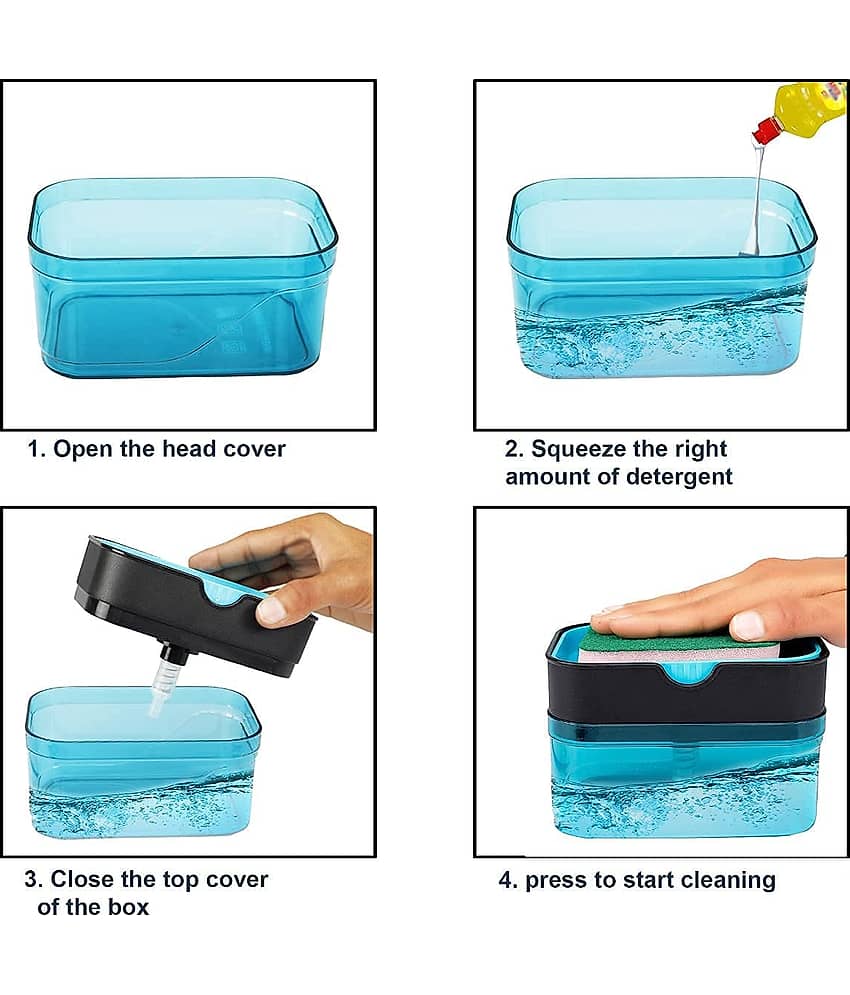 1. Open the head cover

2. Squeeze the right amount of detergent

3. Close the top cover of the box

4. press to start cleaning