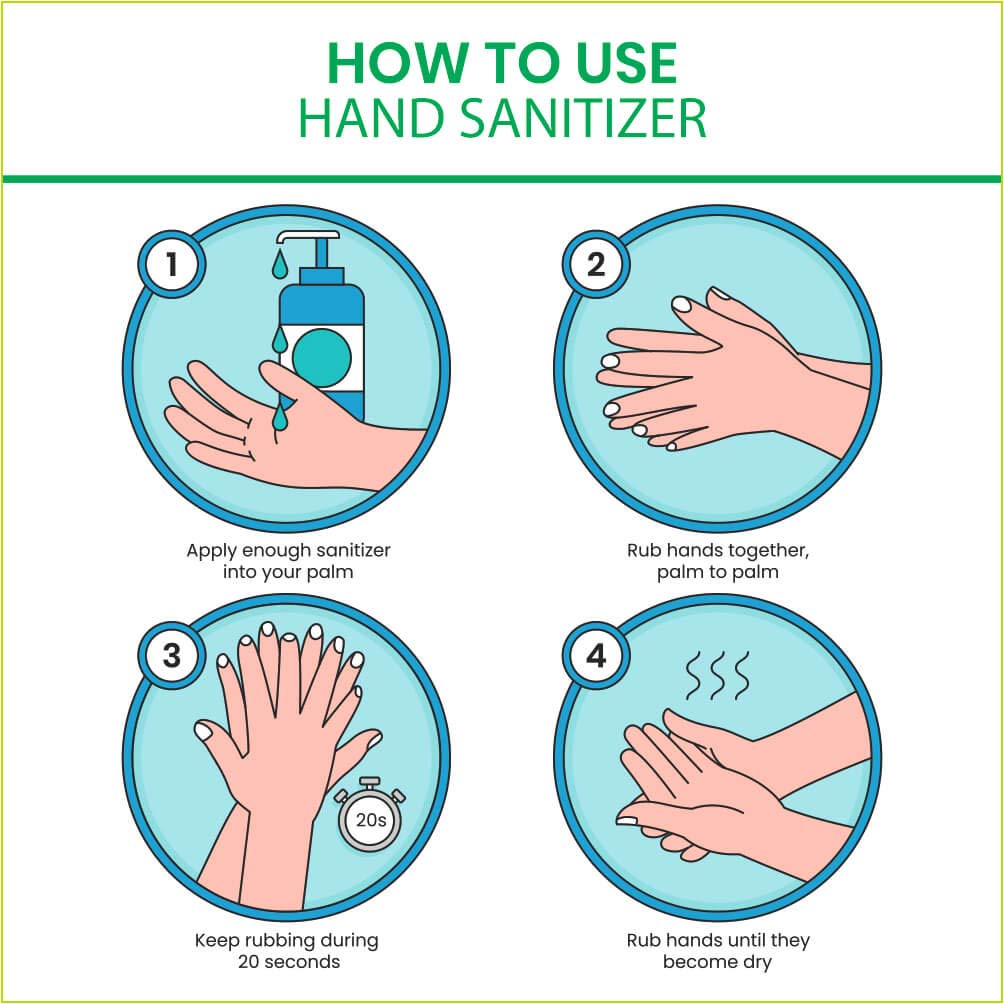 HOW TO USE
HAND SANITIZER

1

Apply enough sanitizer into your palm

2

Rub hands together, palm to palm

3

20s

Keep rubbing during 20 seconds

4

Rub hands until they become dry