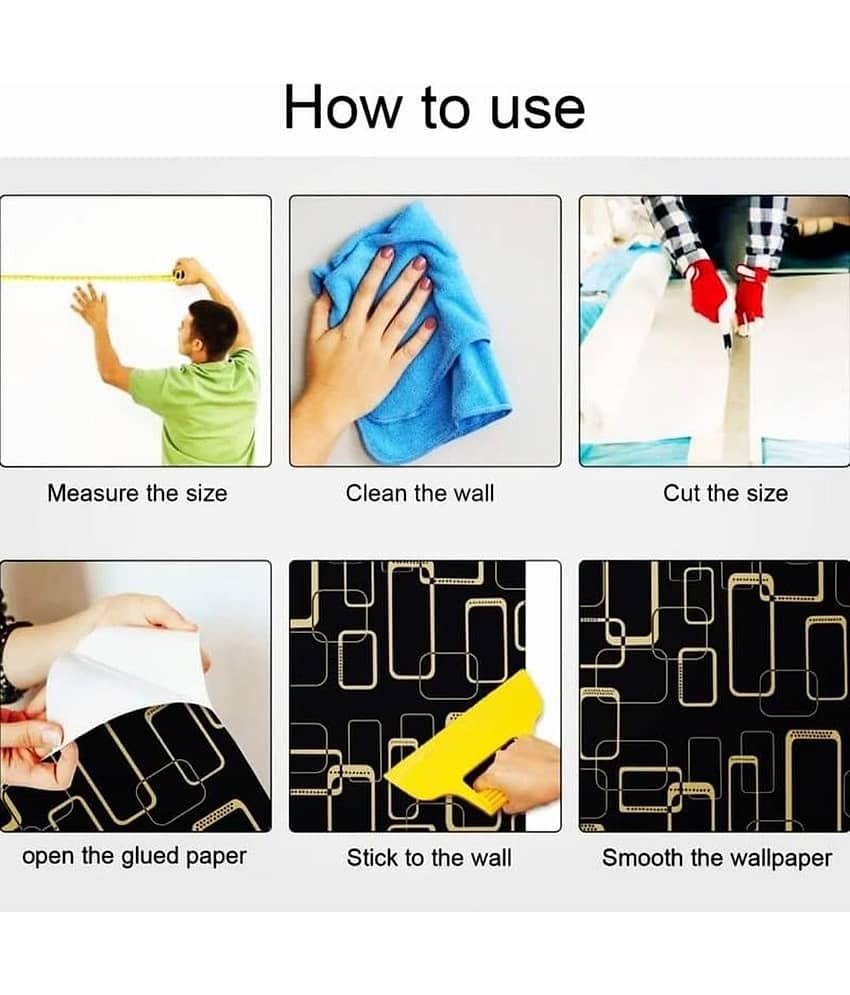 How to use

Measure the size

Clean the wall

Cut the size

open the glued paper

Stick to the wall

Smooth the wallpaper