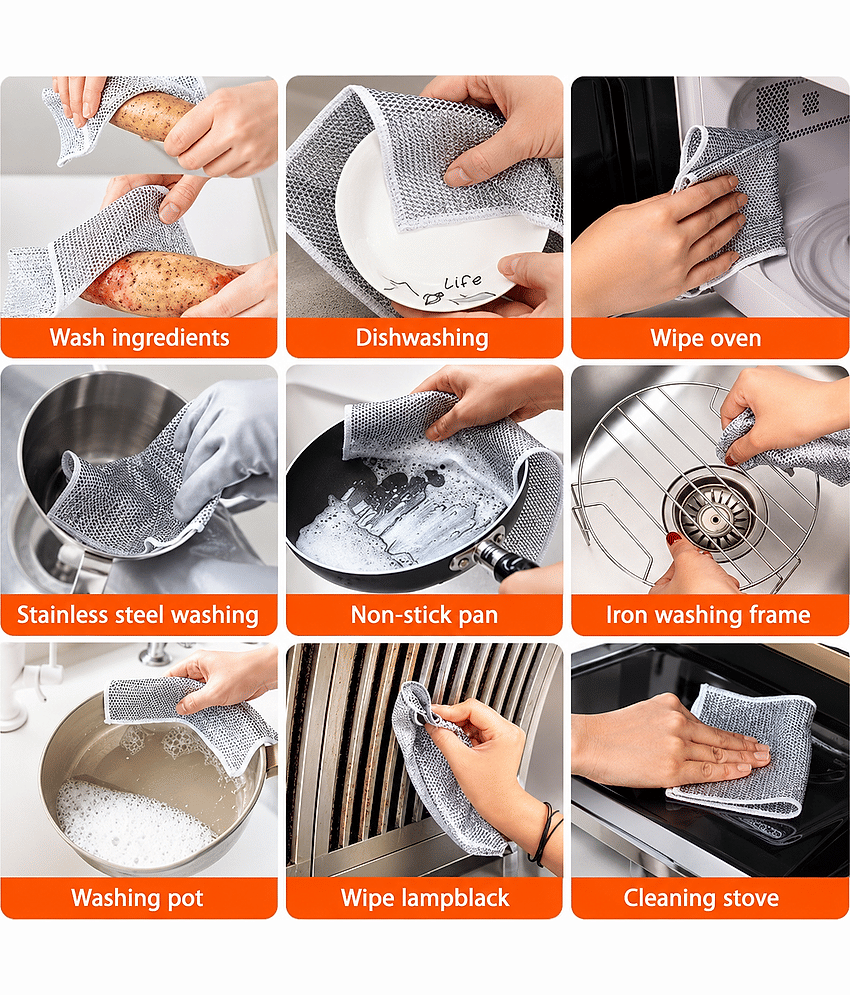 Life

Wash ingredients

Dishwashing

Wipe oven

Stainless steel washing

Non-stick pan

Iron washing frame

Washing pot

Wipe lampblack

Cleaning stove