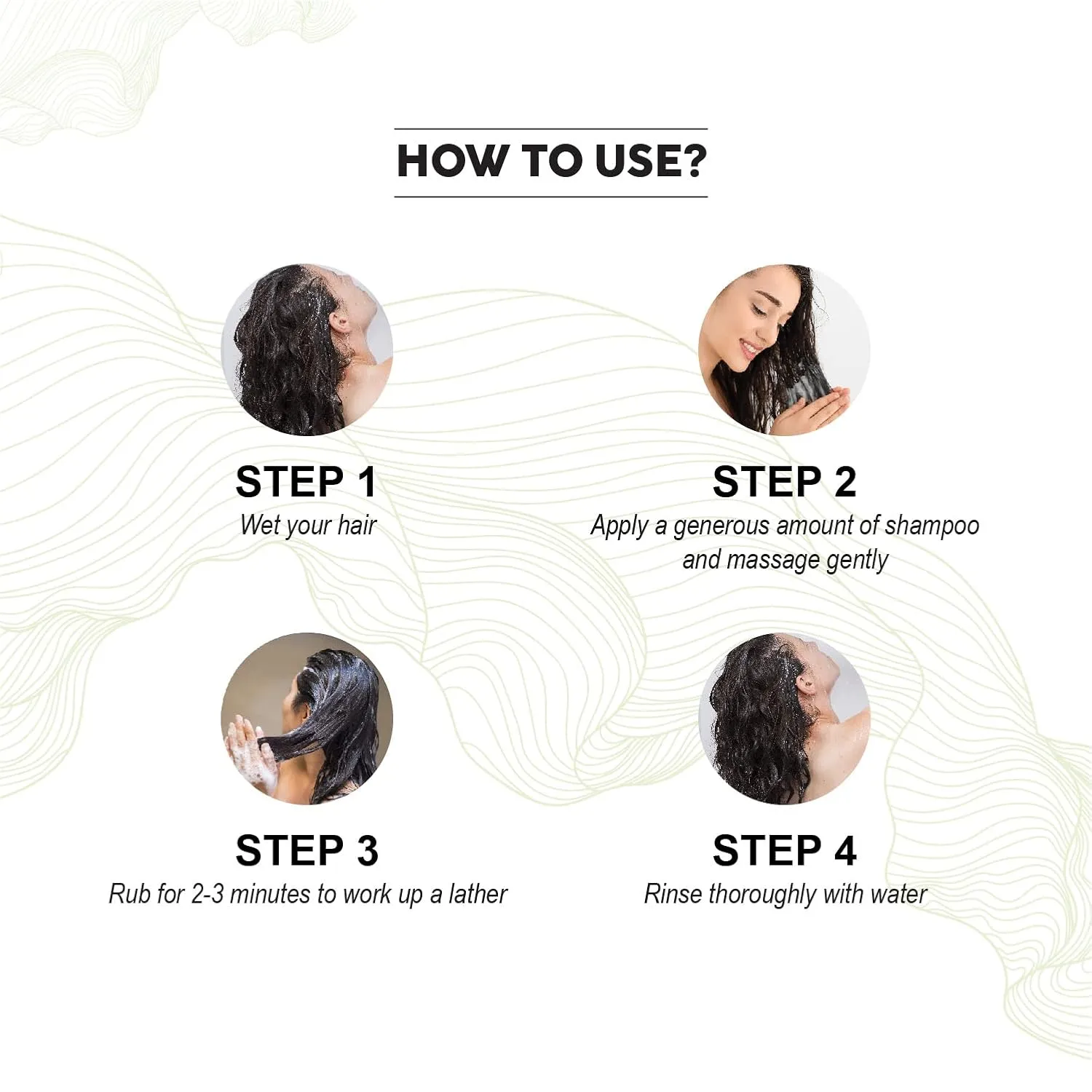 HOW TO USE?

STEP 1
Wet your hair

STEP 2
Apply a generous amount of shampoo and massage gently

STEP 3
Rub for 2-3 minutes to work up a lather

STEP 4
Rinse thoroughly with water