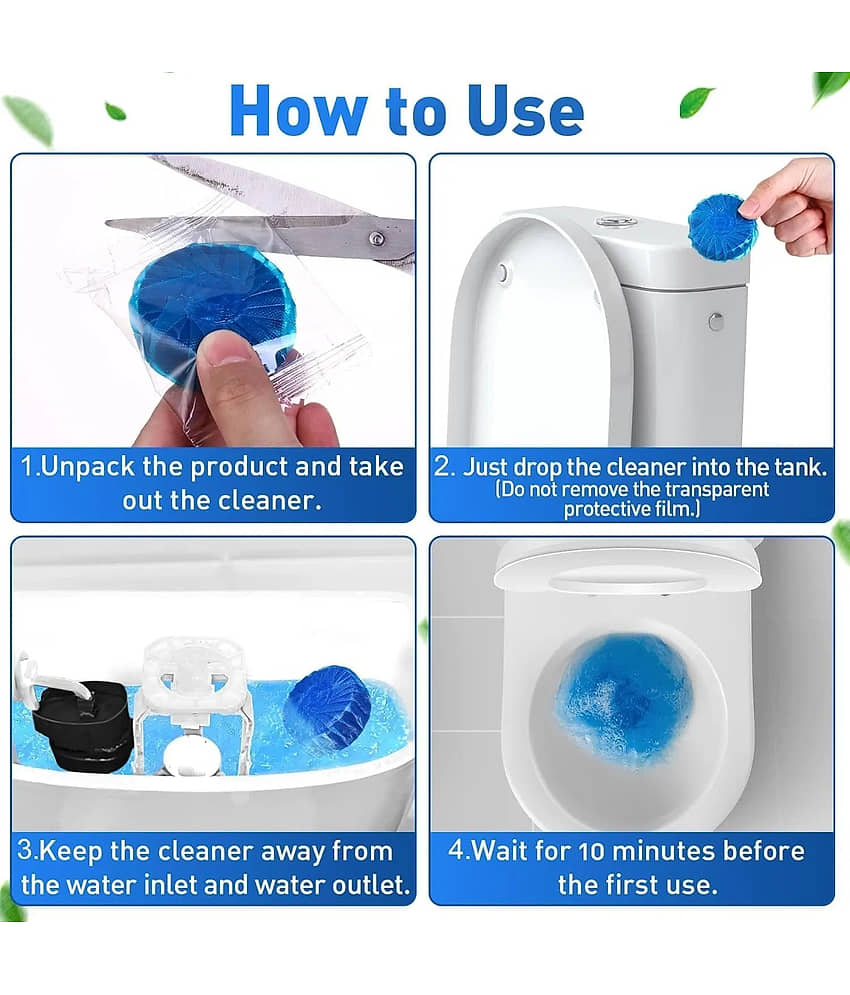 How to Use

1.Unpack the product and take out the cleaner.

2. Just drop the cleaner into the tank. (Do not remove the transparent protective film.)

3.Keep the cleaner away from the water inlet and water outlet.

4.Wait for 10 minutes before the first use.