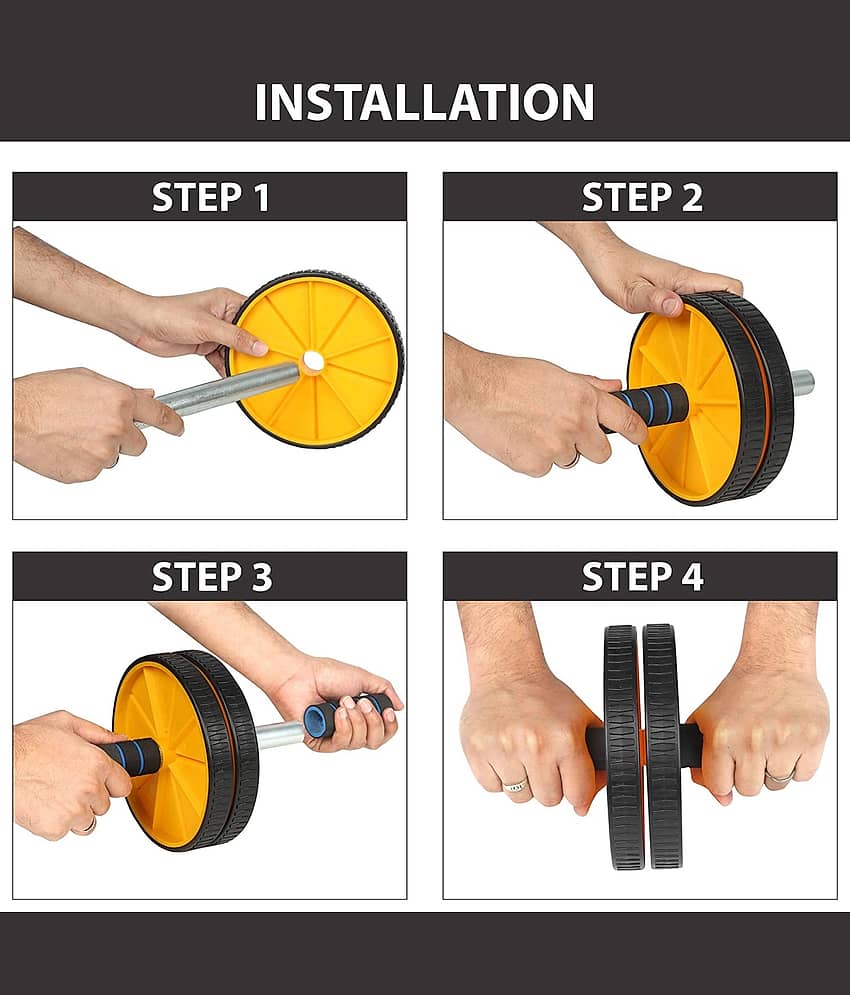 INSTALLATION

STEP 1

STEP 2

STEP 3

STEP 4