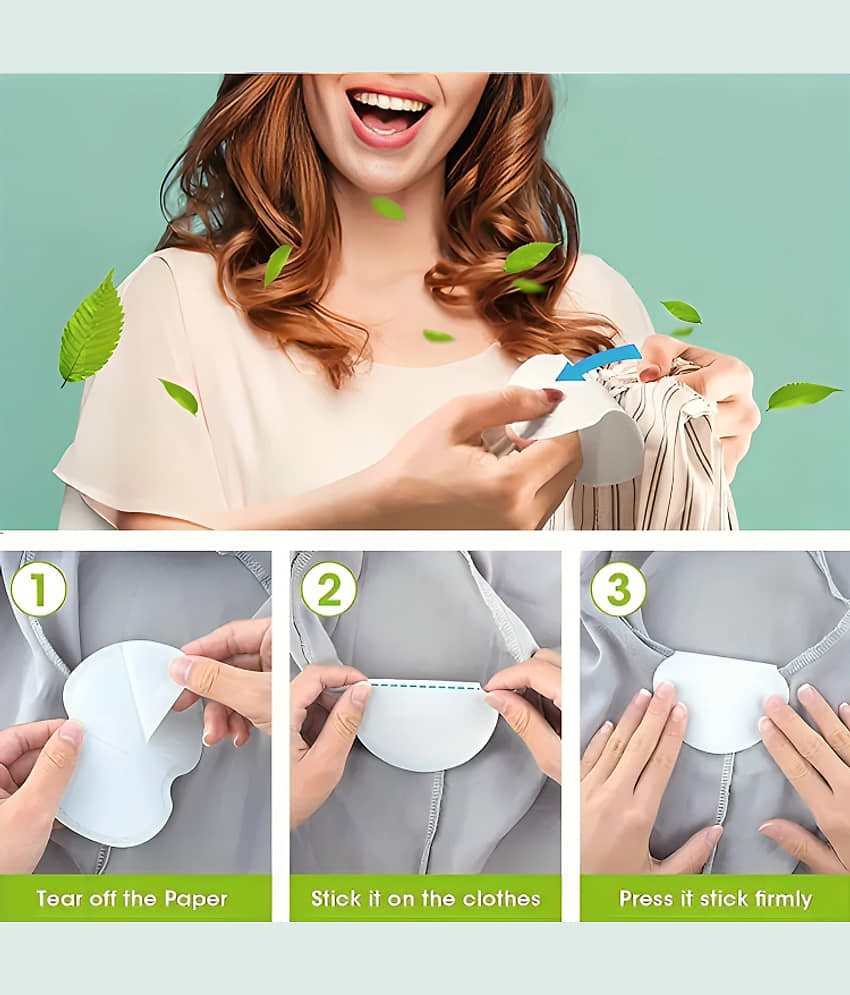 1
Tear off the Paper

2
Stick it on the clothes

3
Press it stick firmly