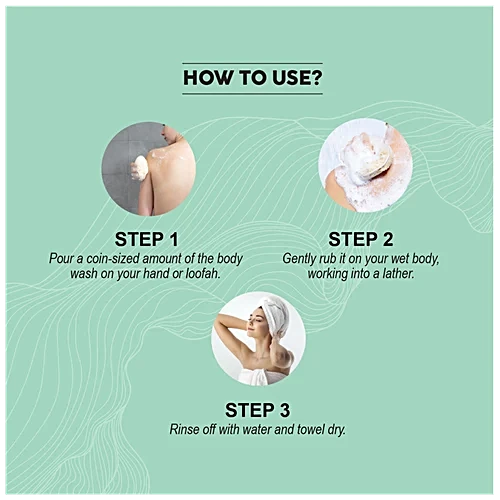 HOW TO USE?

STEP 1
Pour a coin-sized amount of the body wash on your hand or loofah.

STEP 2
Gently rub it on your wet body, working into a lather.

STEP 3
Rinse off with water and towel dry.