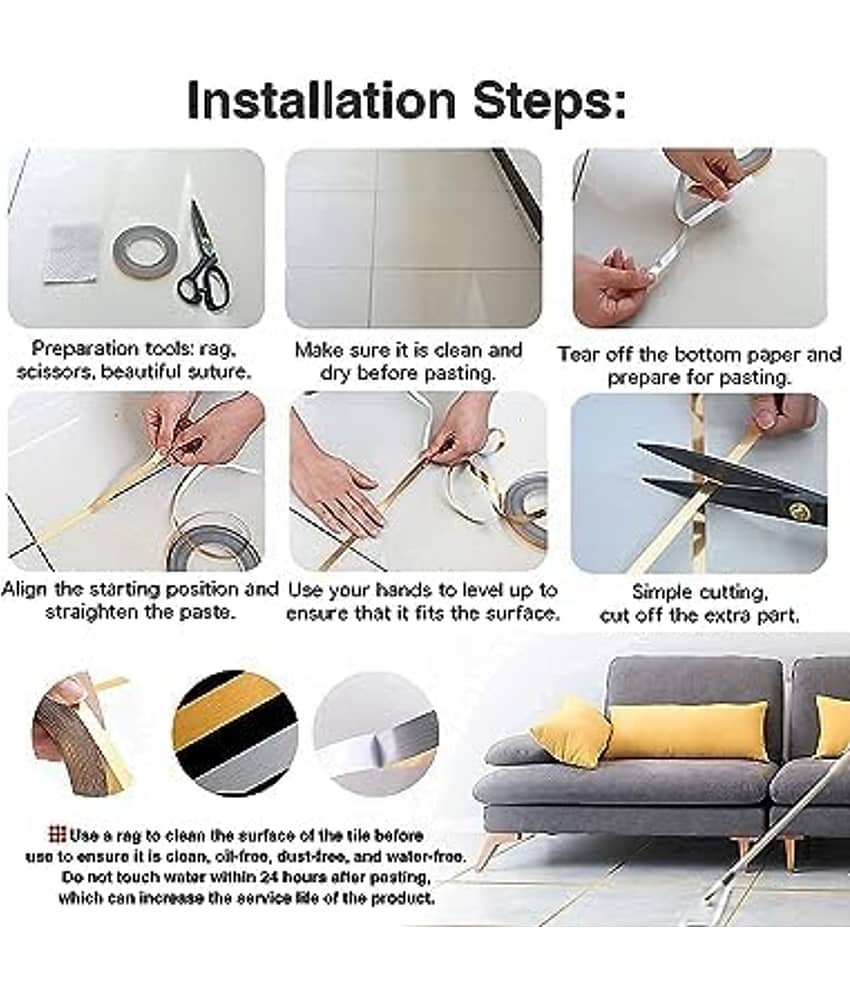 Installation Steps:

Preparation tools: rag, scissors, beautiful suture.

Make sure it is clean and dry before pasting.

Tear off the bottom paper and prepare for pasting.

Align the starting position and straighten the paste.

Use your hands to level up to ensure that it fits the surface.

Simple cutting, cut off the extra part.

Use a rag to clean the surface of the tile before use to ensure it is clean, oil-free, dust-free, and water-free. Do not touch water within 24 hours after pasting, which can increase the service life of the product.