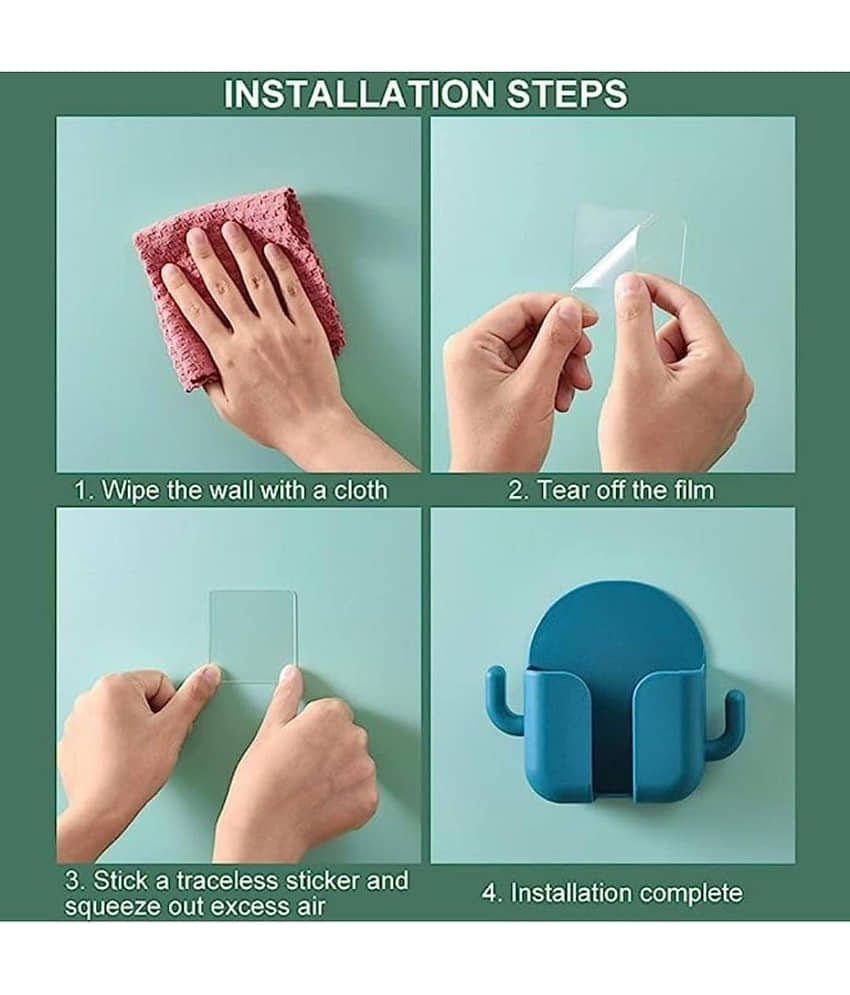 INSTALLATION STEPS

1. Wipe the wall with a cloth

2. Tear off the film

3. Stick a traceless sticker and squeeze out excess air

4. Installation complete