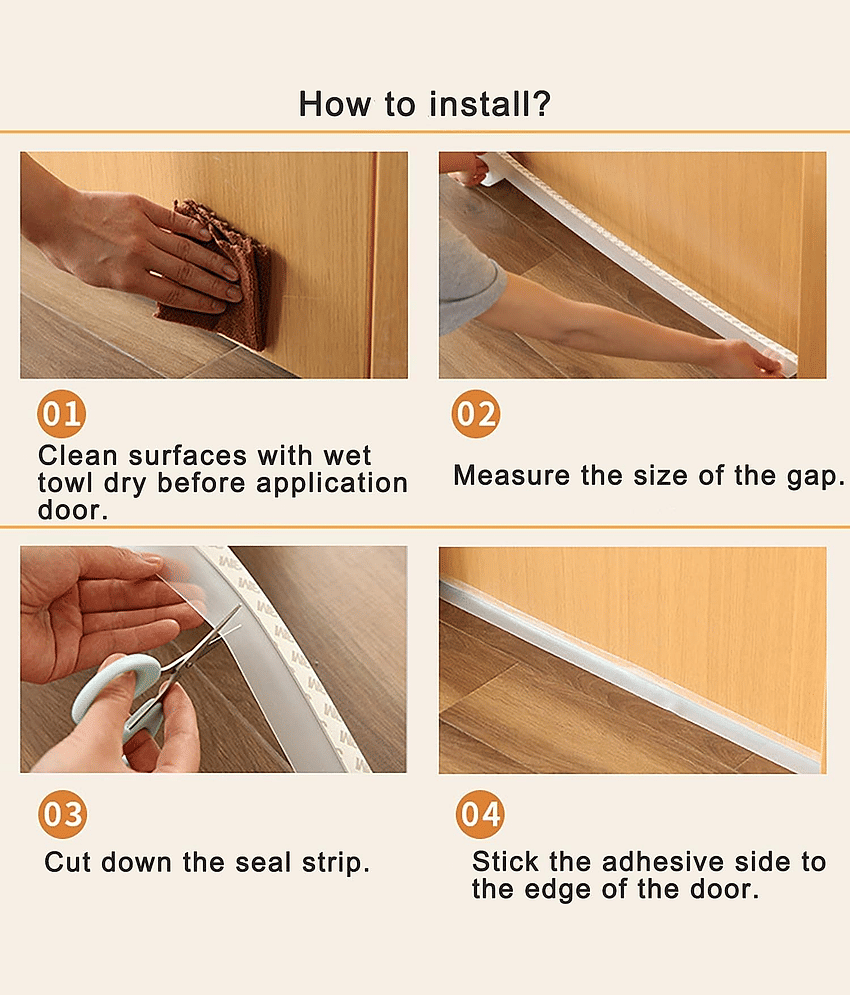 How to install?

01

Clean surfaces with wet towl dry before application door.

02

Measure the size of the gap.

03

Cut down the seal strip.

04

Stick the adhesive side to the edge of the door.