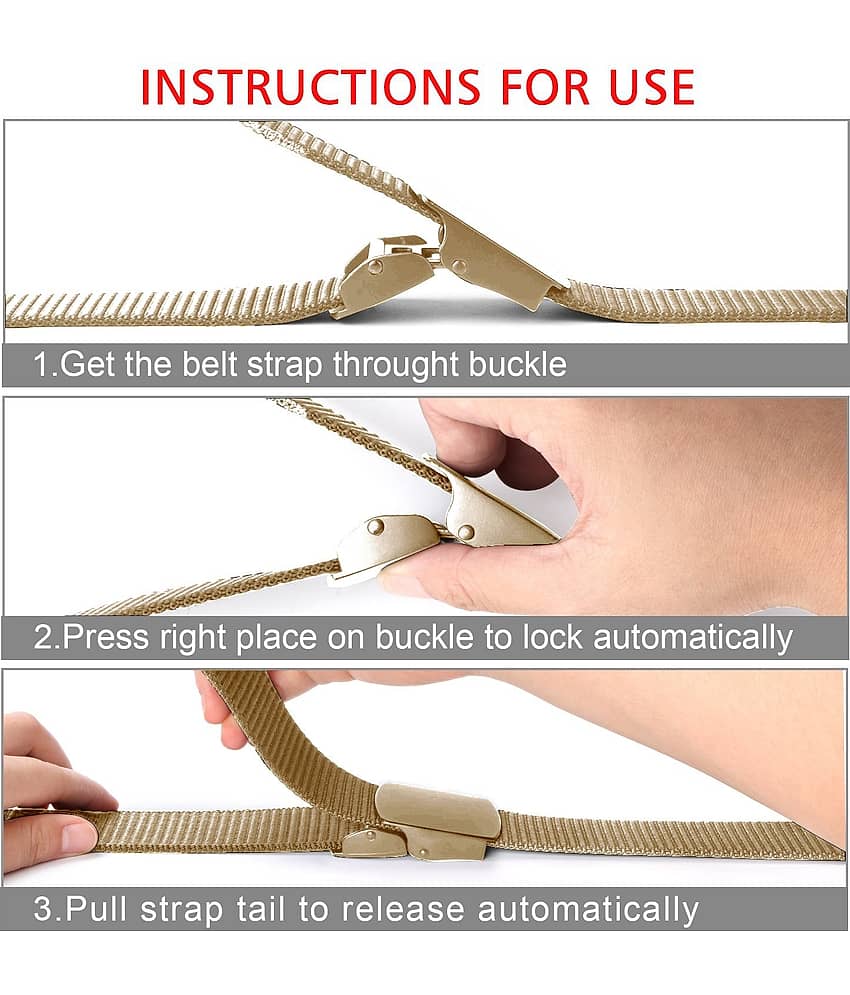 INSTRUCTIONS FOR USE

1.Get the belt strap throught buckle

2.Press right place on buckle to lock automatically

3.Pull strap tail to release automatically