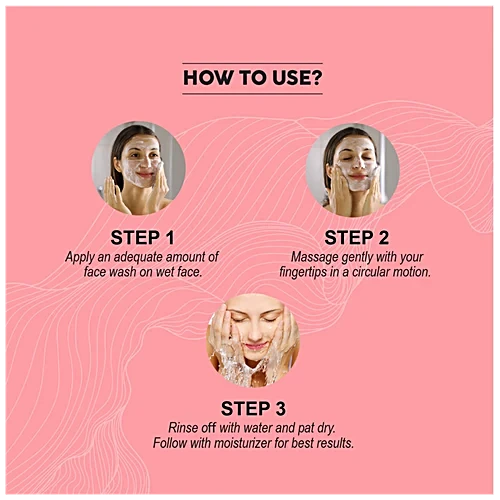 HOW TO USE?

STEP 1
Apply an adequate amount of face wash on wet face.

STEP 2
Massage gently with your fingertips in a circular motion.

STEP 3
Rinse off with water and pat dry. Follow with moisturizer for best results.