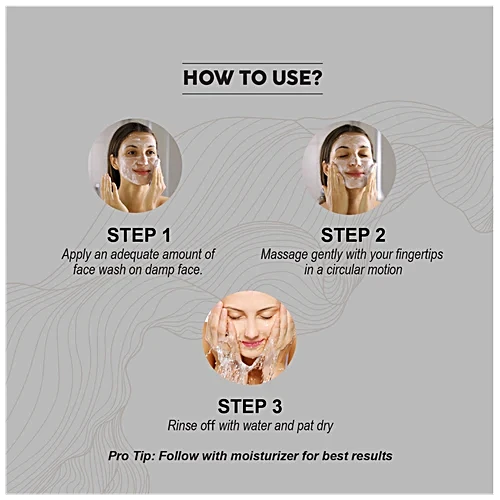 HOW TO USE?

STEP 1
Apply an adequate amount of face wash on damp face.

STEP 2
Massage gently with your fingertips in a circular motion

STEP 3
Rinse off with water and pat dry

Pro Tip: Follow with moisturizer for best results